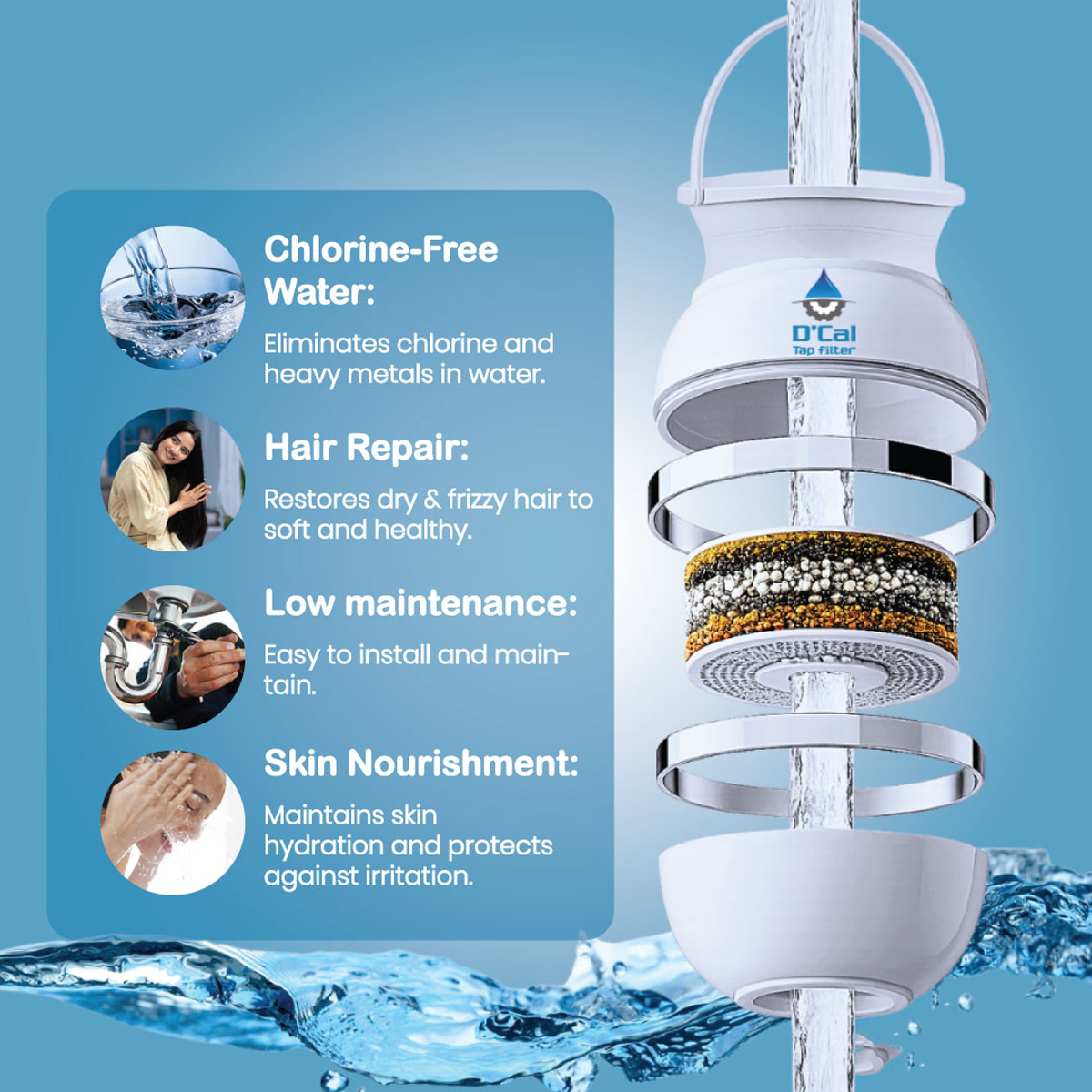 Chlorine-Free Water:

Eliminates chlorine and heavy metals in water.

Hair Repair:

Restores dry & frizzy hair to soft and healthy.

Low maintenance:

Easy to install and maintain.

Skin Nourishment:

Maintains skin hydration and protects against irritation.

D'Cal
Tap filter